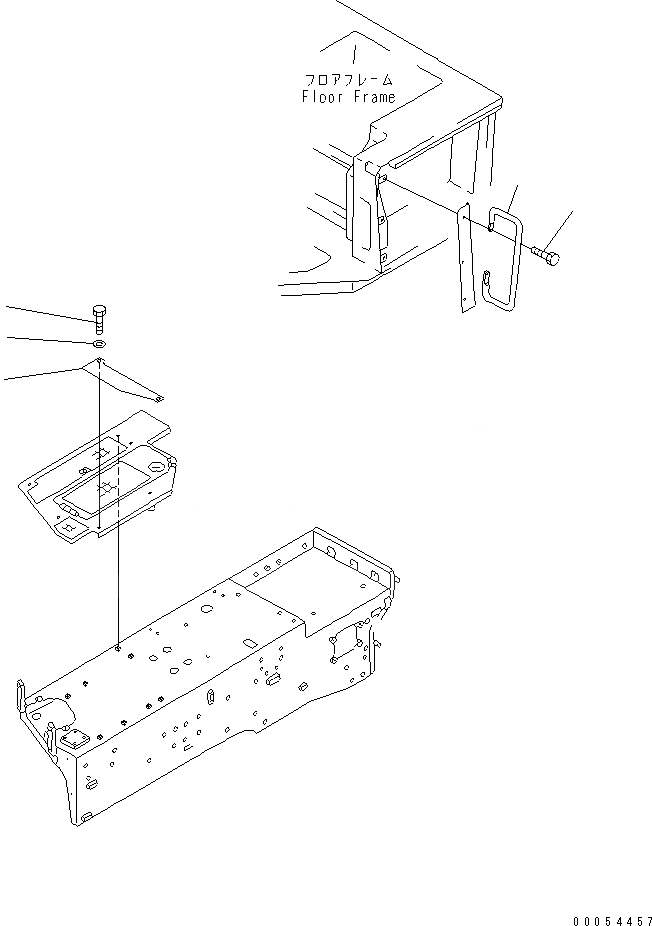 フロアフレーム
Floor Frame

00054457