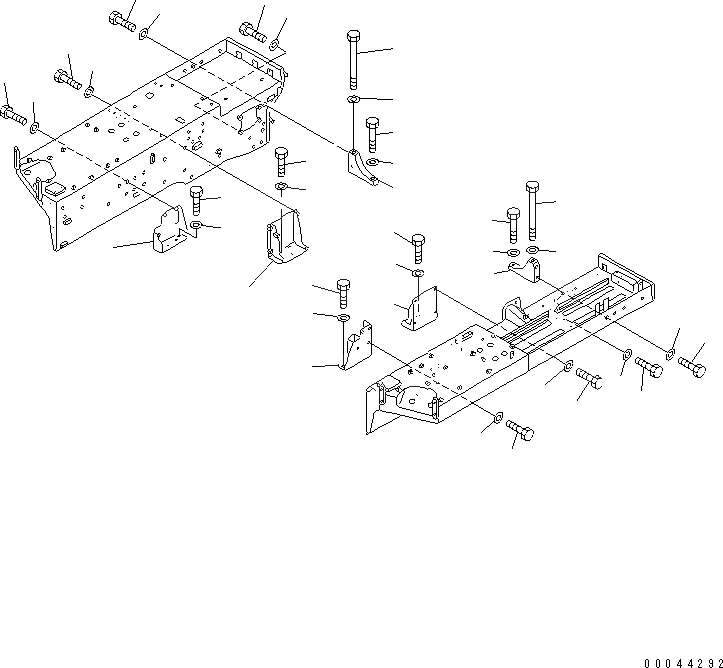 00044292