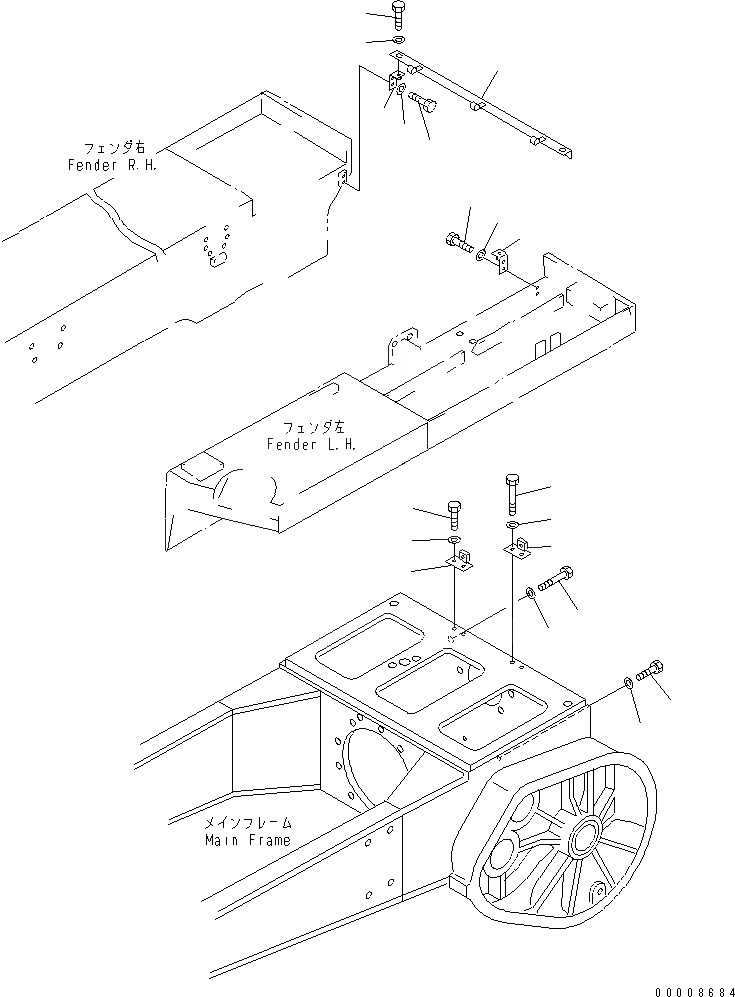 フェンダ右
Fender R.H.

フェンダ左
Fender L.H.

メインフレーム
Main Frame

00008684