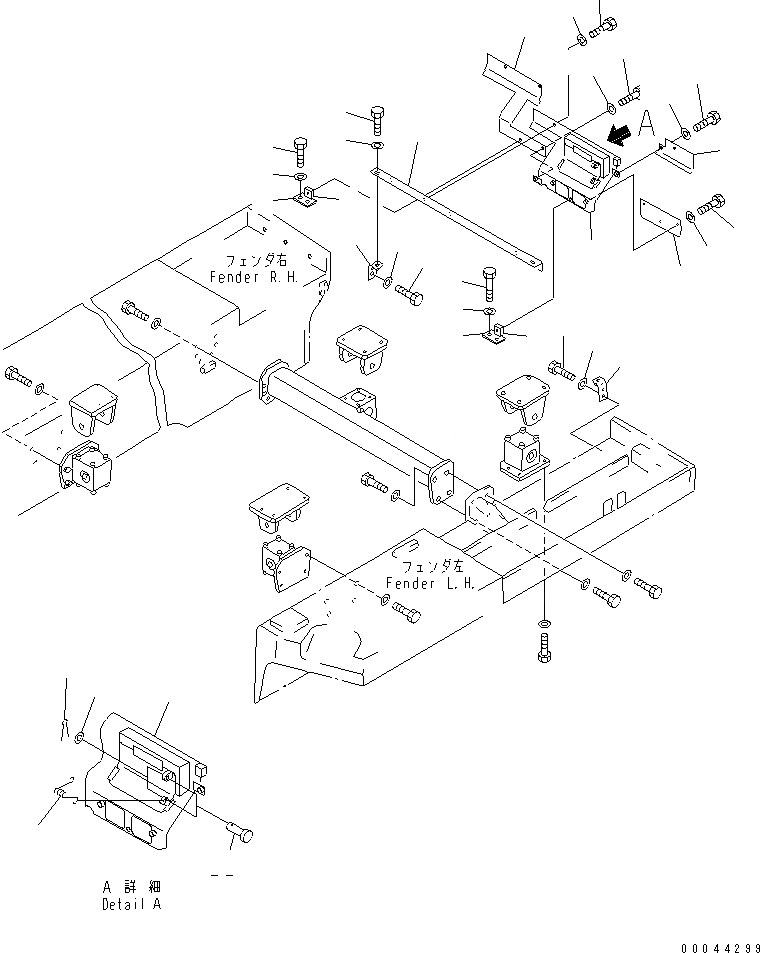 A

フェンダ右
Fender R.H.

フェンダ左
Fender L.H.

A 詳細
Detail A

00044299