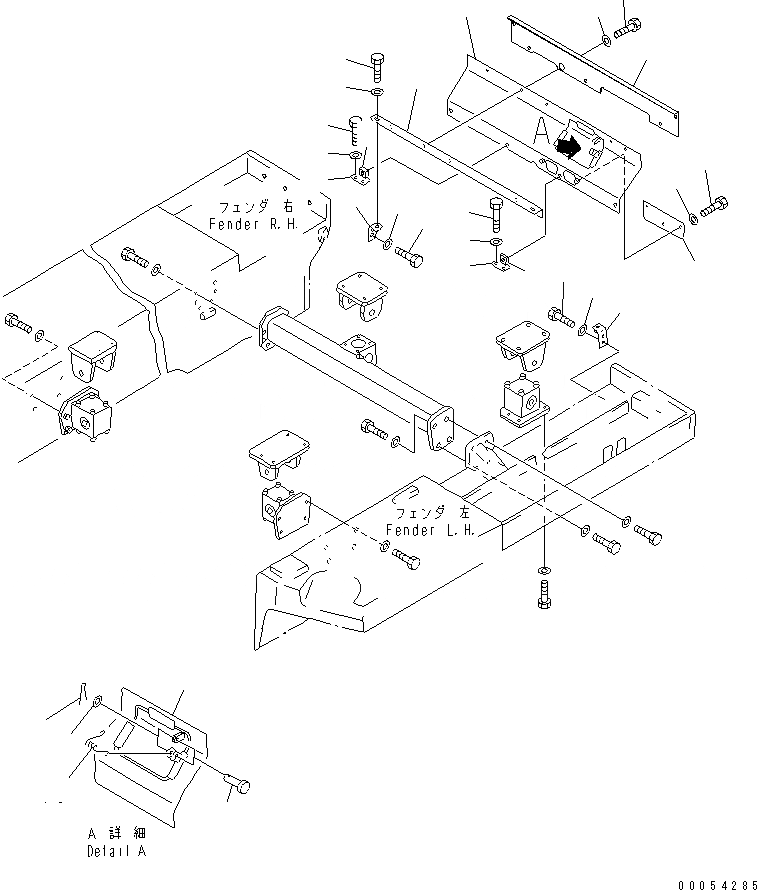 A

フェンダ 右
Fender R.H.

フェンダ 左
Fender L.H.

A 詳細
Detail A

00054285