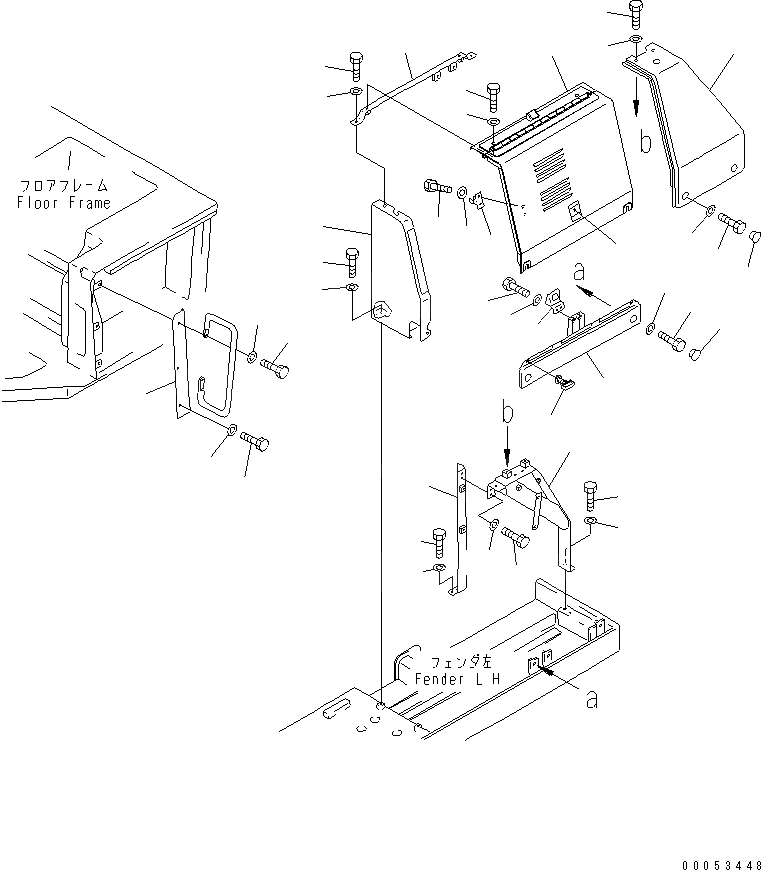 フロアフレーム
Floor Frame

b

a

b

フェンダ左
Fender L H

a

00053448