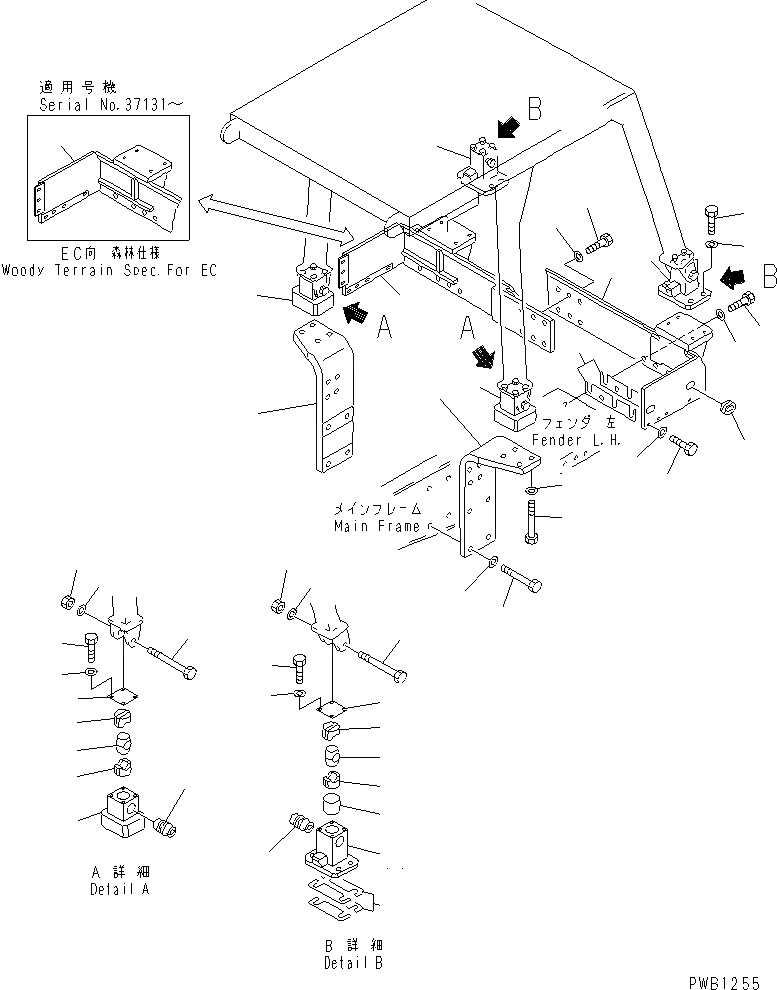 適用号機
Serial No.37131～

EC向 森林仕様
Woody Terrain Spec.For EC

B

B

A

A

フェンダ 左
Fender L.H.

メインフレーム
Main Frame

A 詳細
Detail A

B 詳細
Detail B

PWB1255