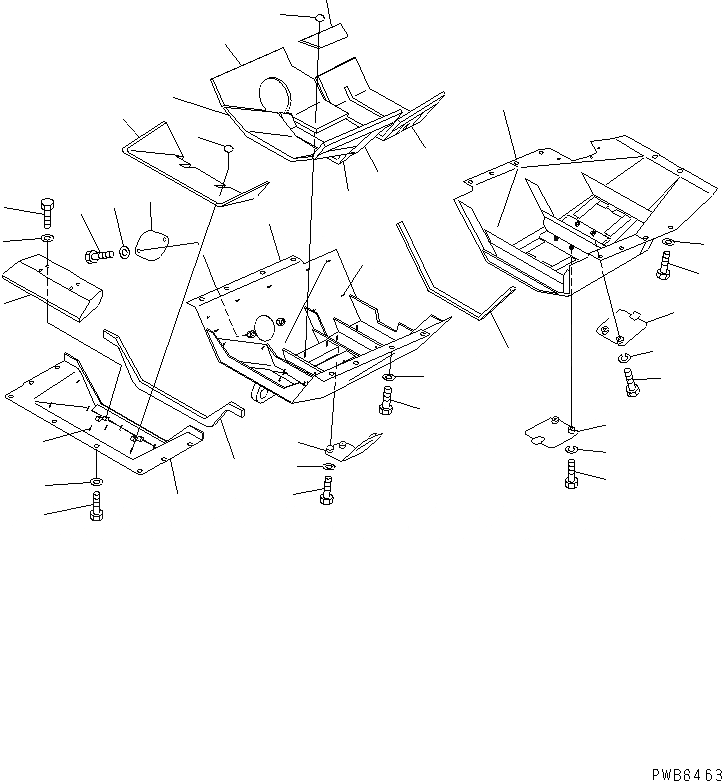 PWB6463