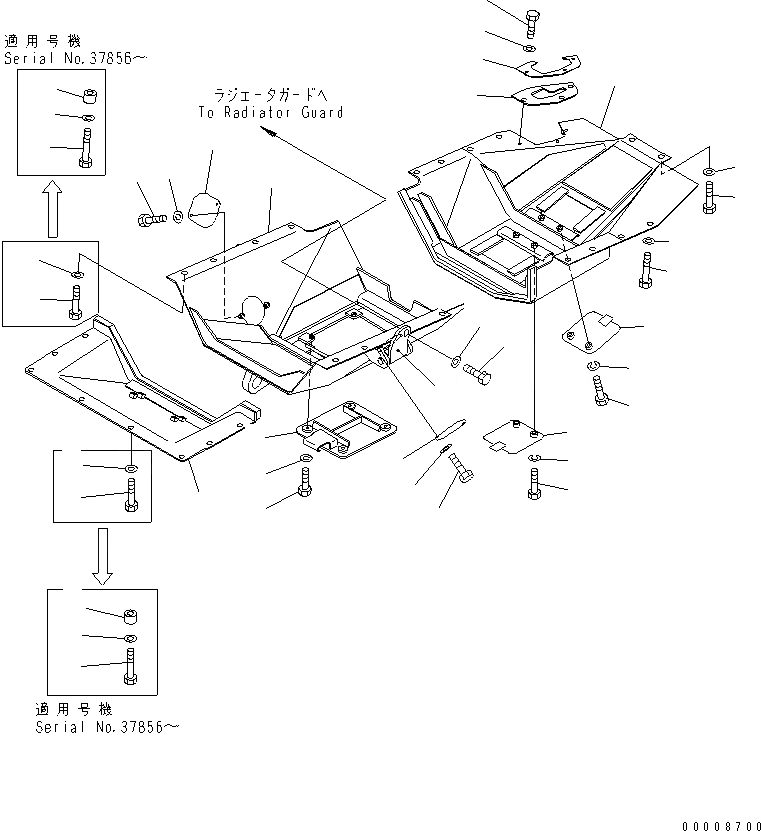 適用号機
Serial No.37856~

ラジエータガードへ
To Radiator Guard

適用号機
Serial No.37856~

00008700