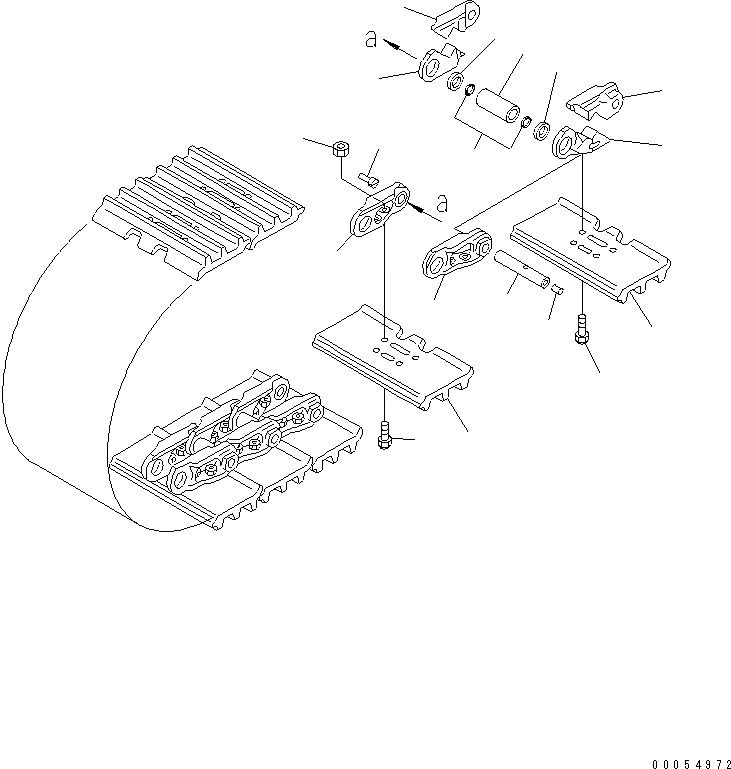 a

a

00054972