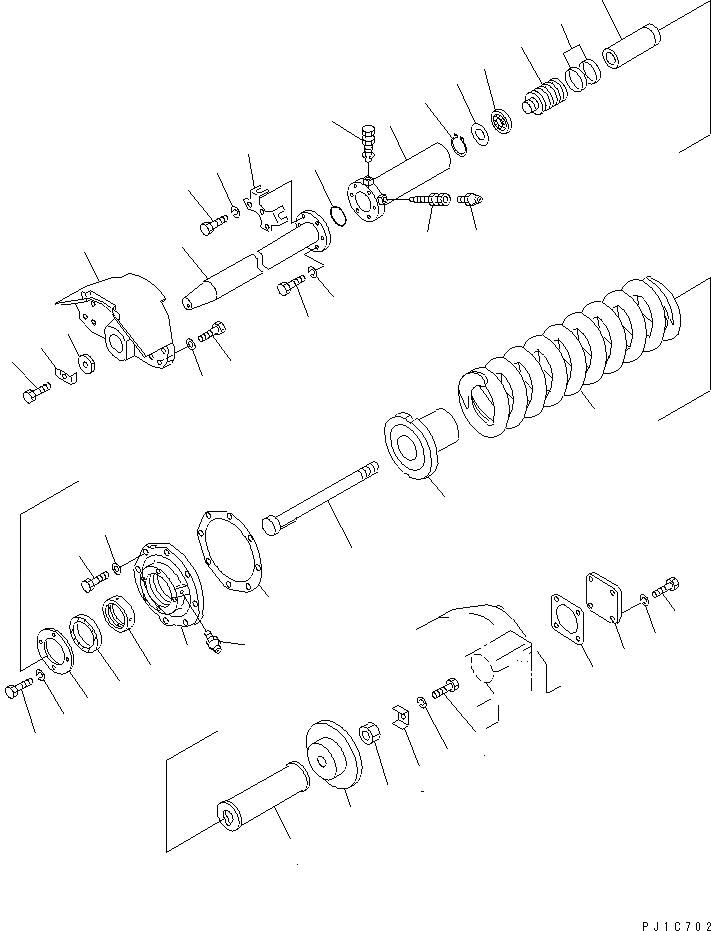 PJ1C702