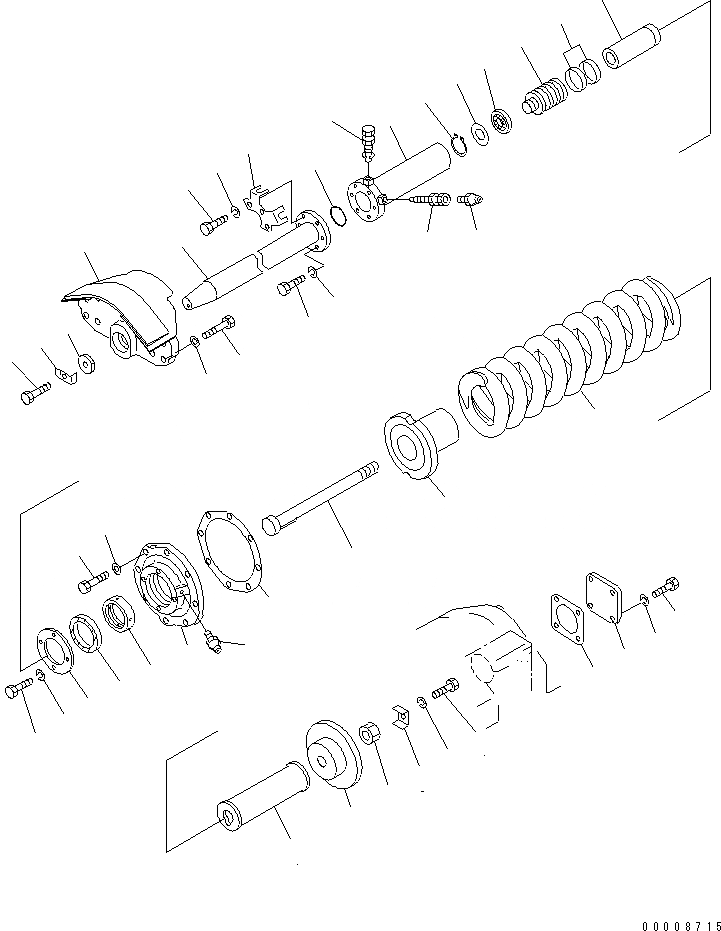 00008715