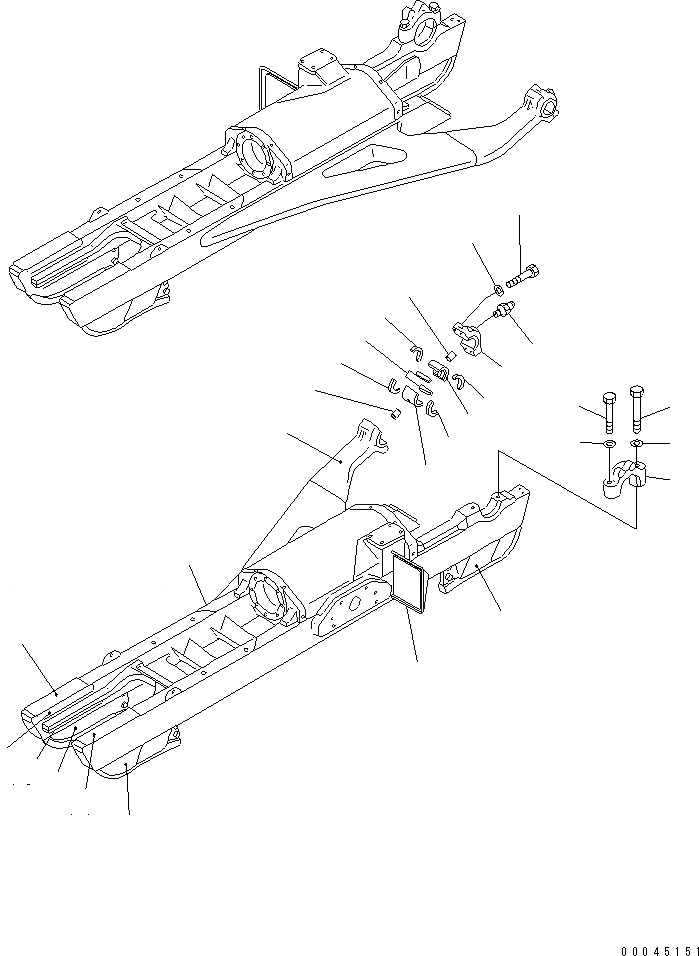 00045151