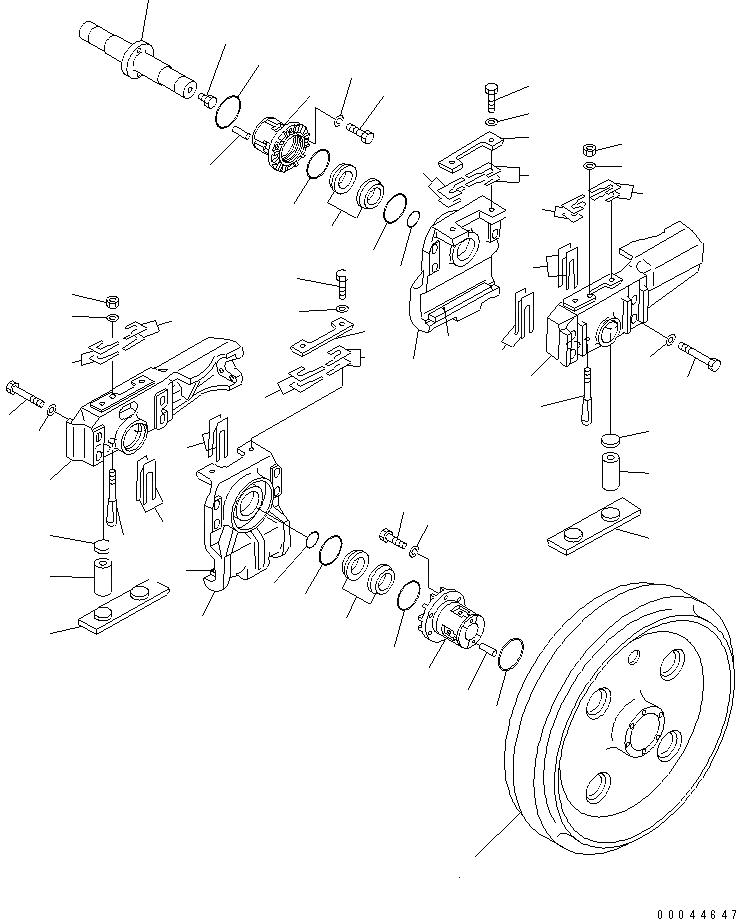 00044647