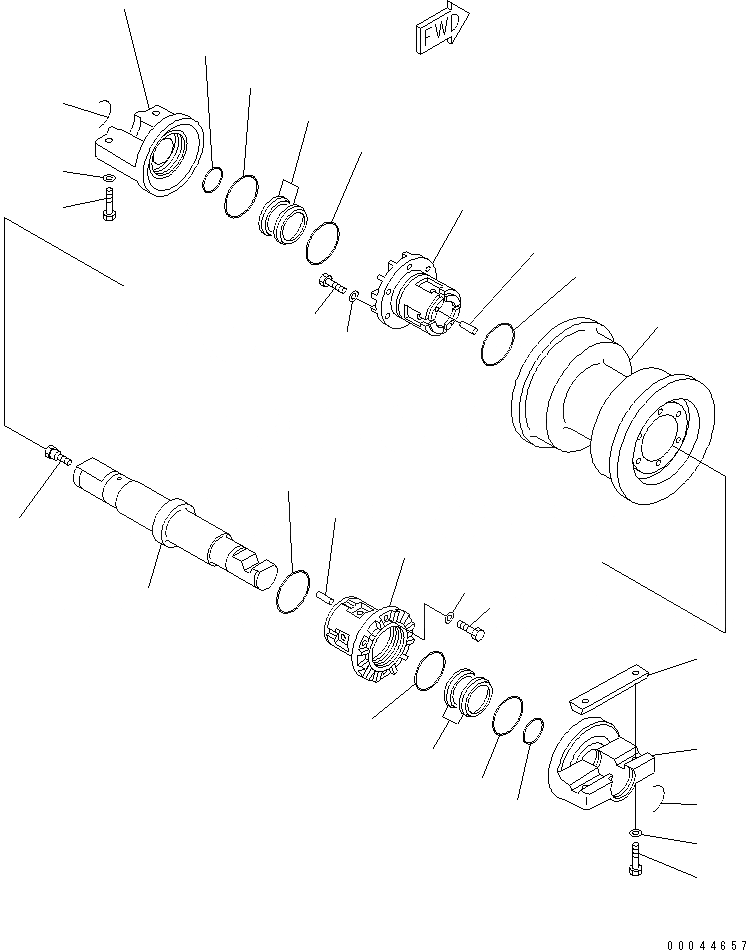 FWD

00044657