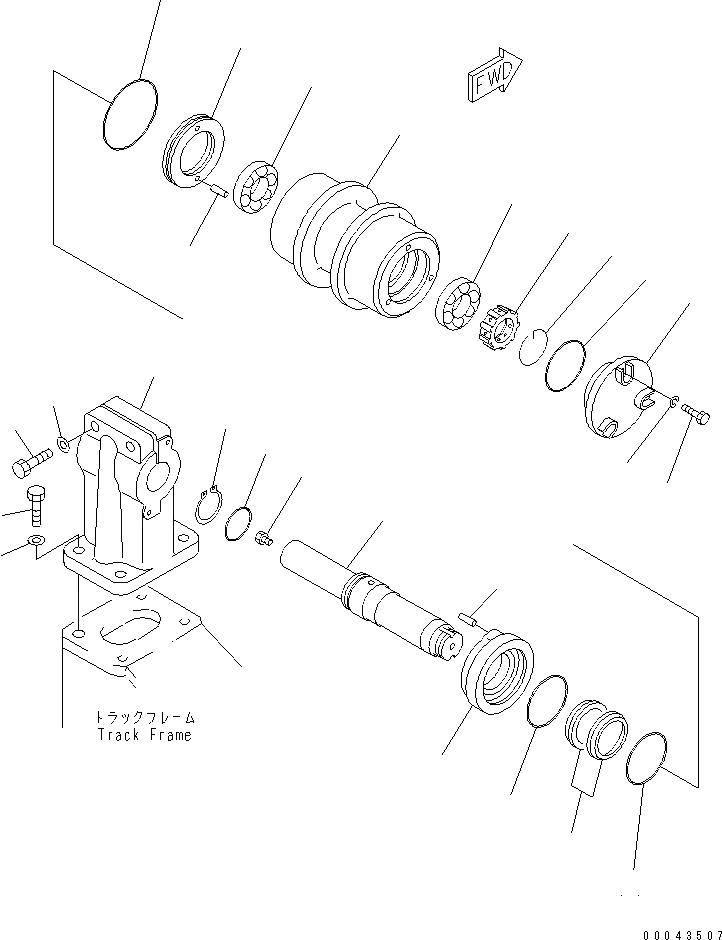 FWD

トラックフレーム
Track Frame

00043507