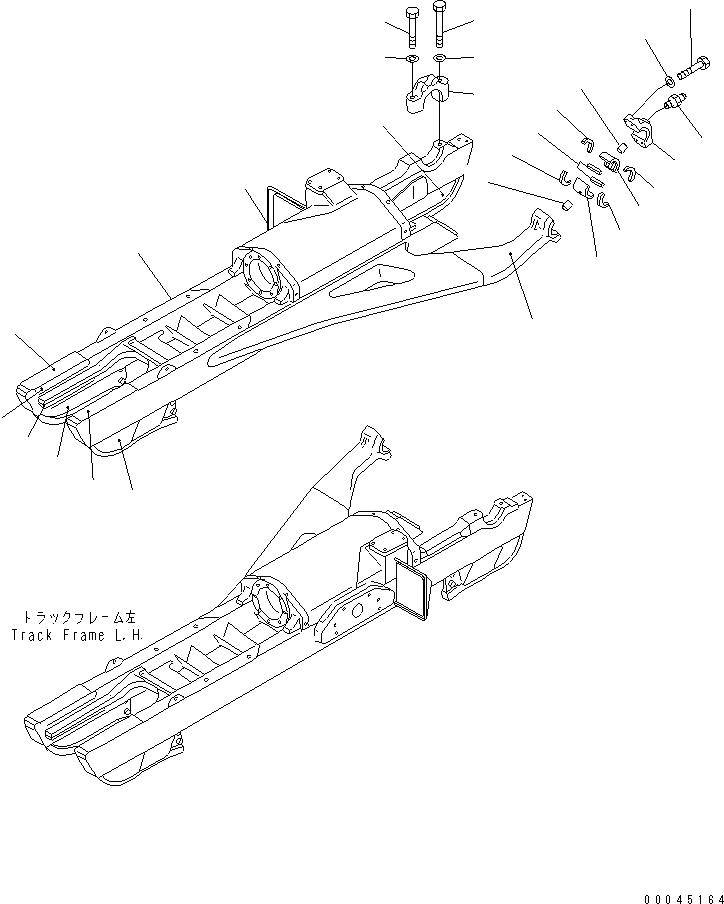 トラックフレーム左
Track Frame L.H.

00045164