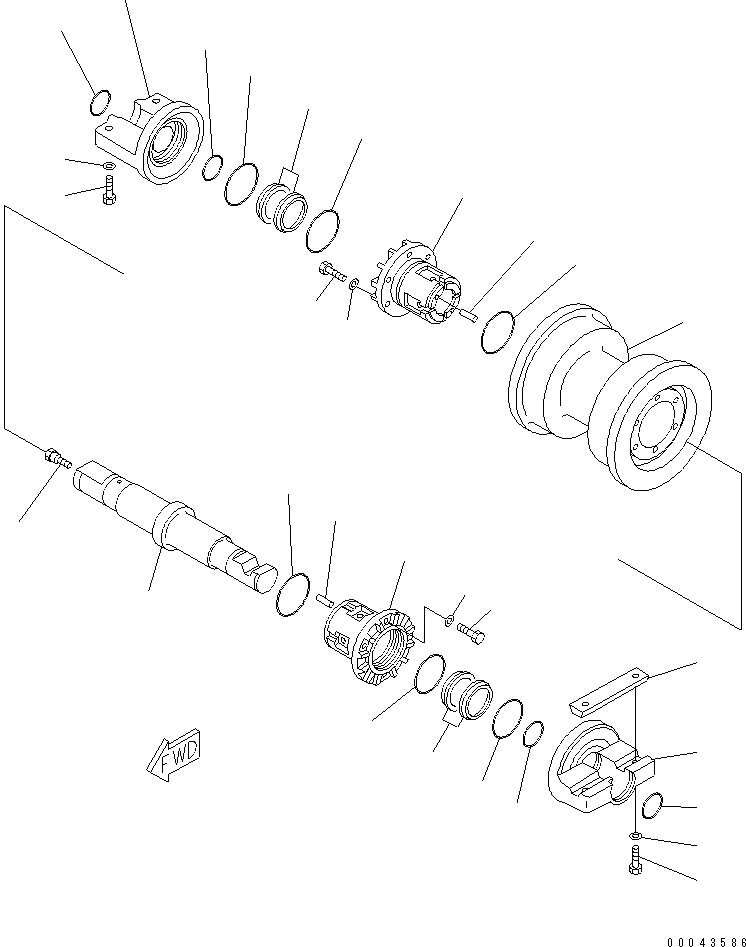 FWD

00043586