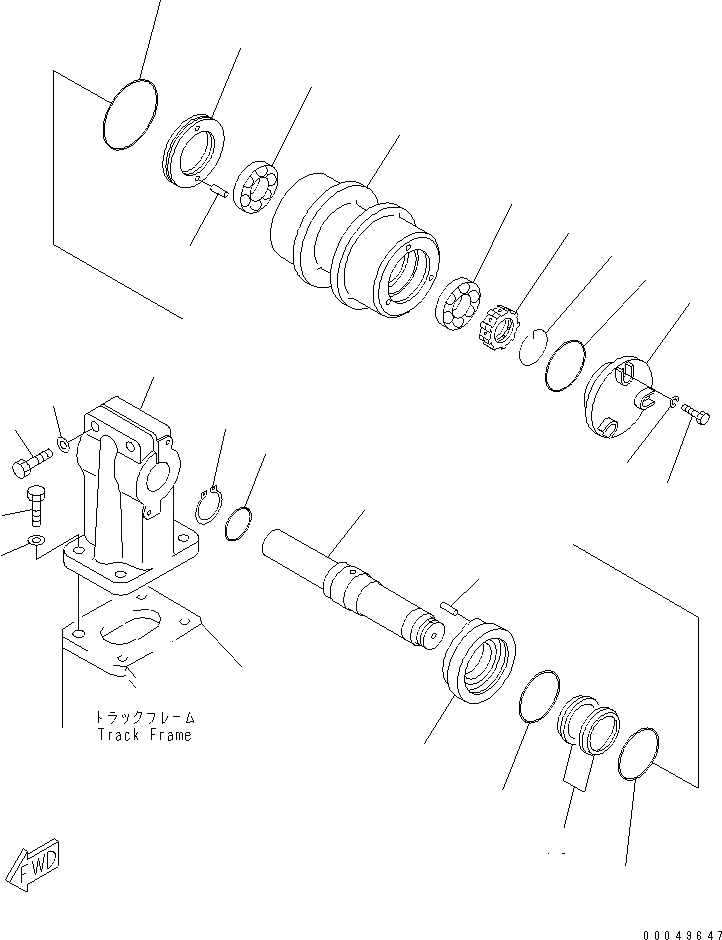 トラックフレーム
Track Frame

FWD

00049647