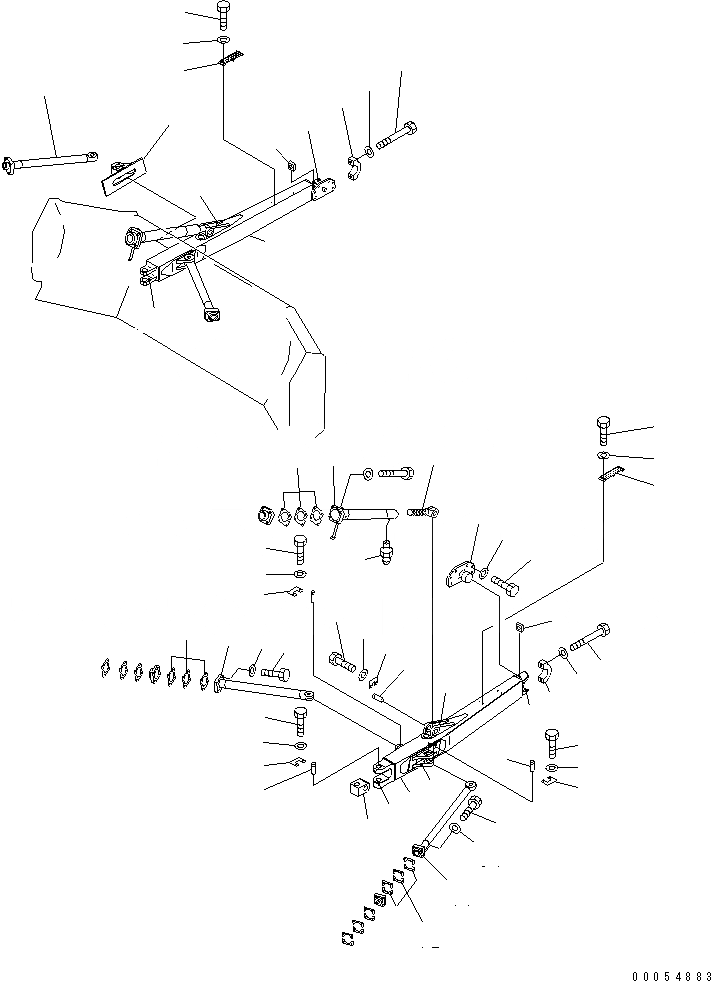 00054883