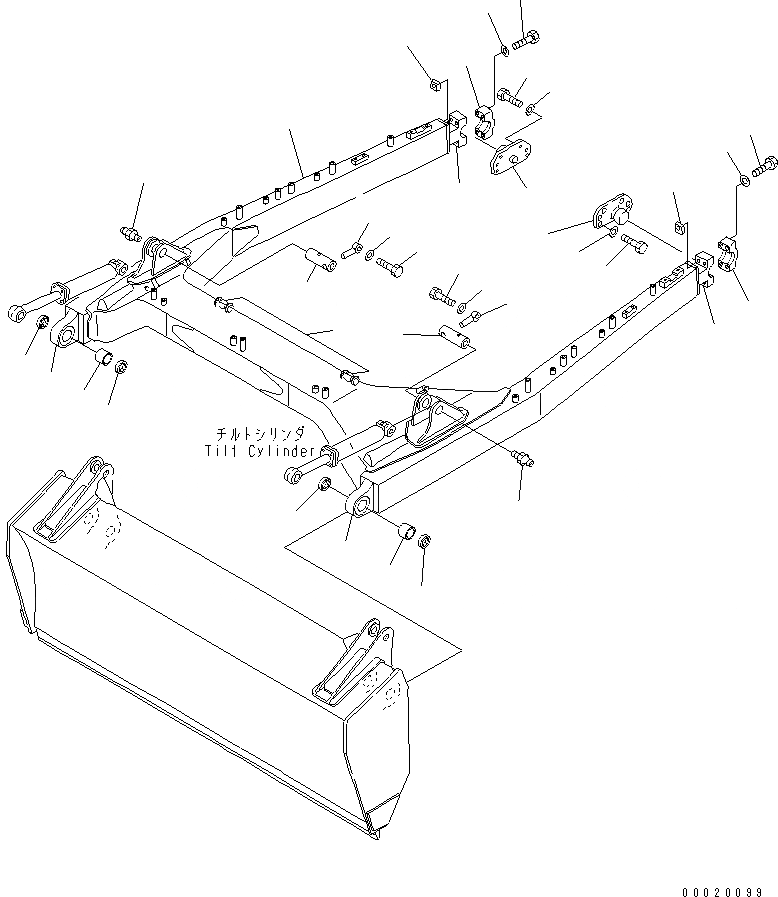 チルトシリンダ
Tilt Cylinder

00020099