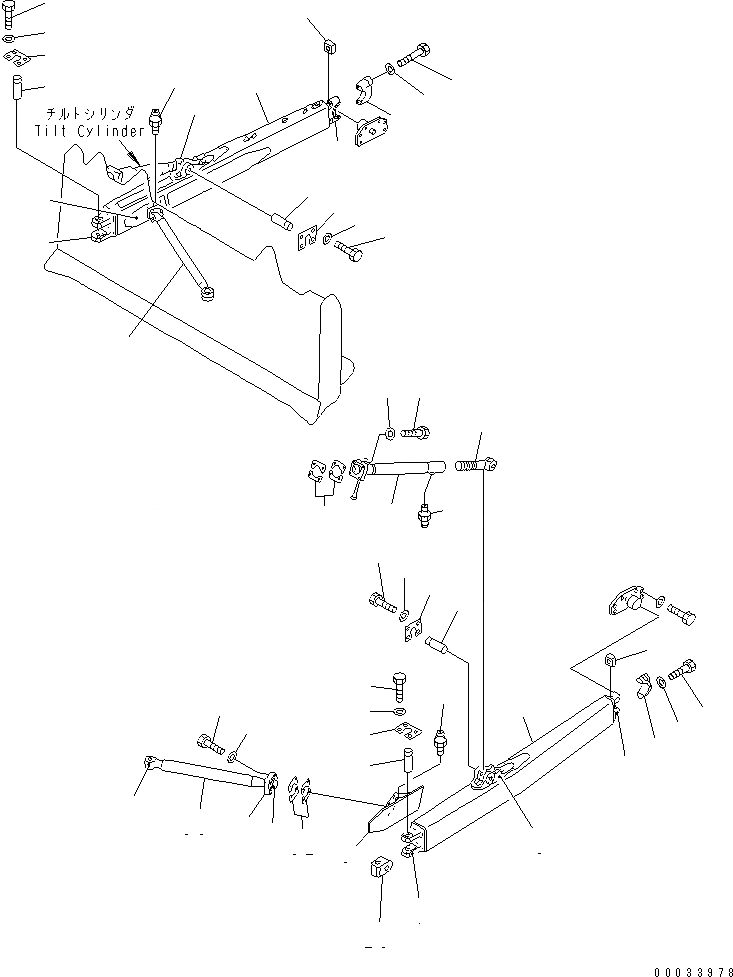 チルトシリンダ
Tilt Cylinder

00033978