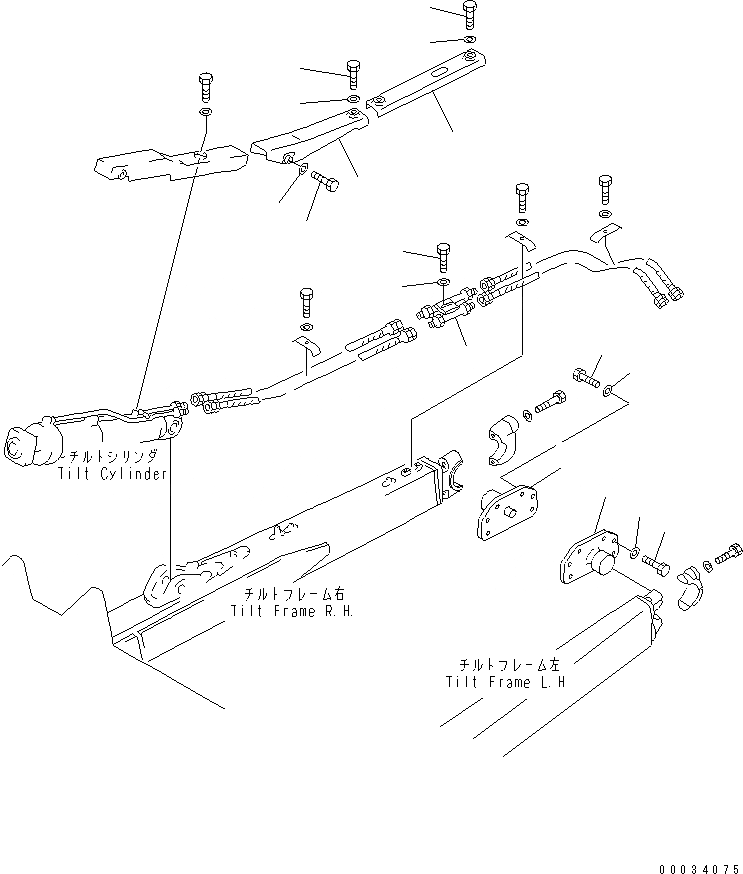 チルトシリンダ
Tilt Cylinder

チルトフレーム右
Tilt Frame R.H.

チルトフレーム左
Tilt Frame L.H

00034075