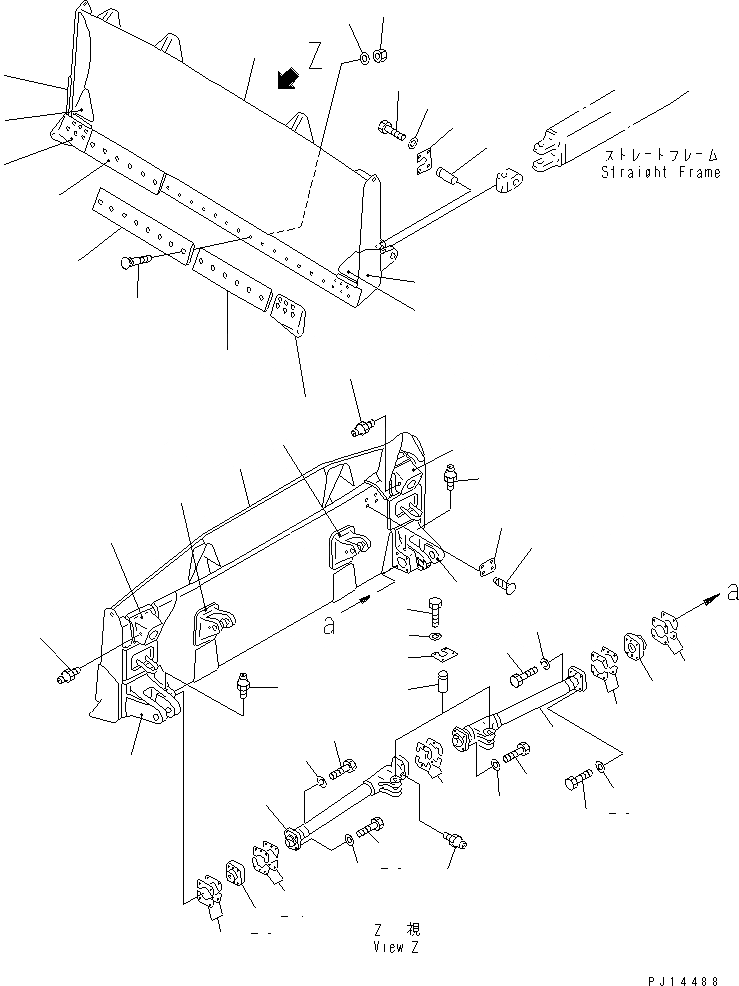 Z

ストレートフレーム
Straight Frame

a

a

Z 視
View Z

PJ14488