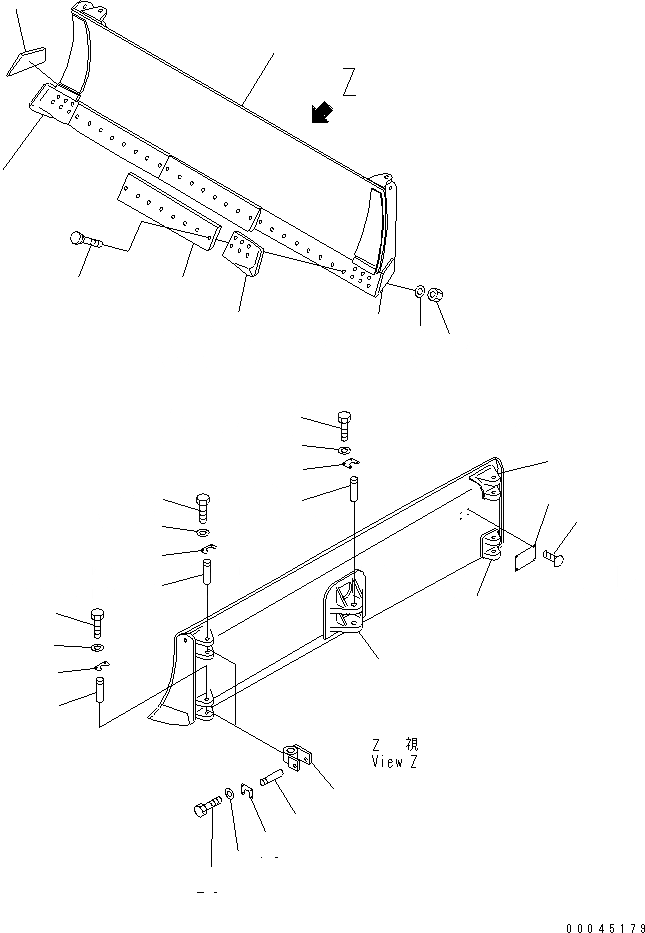 Z

Z 視
View Z

00045179