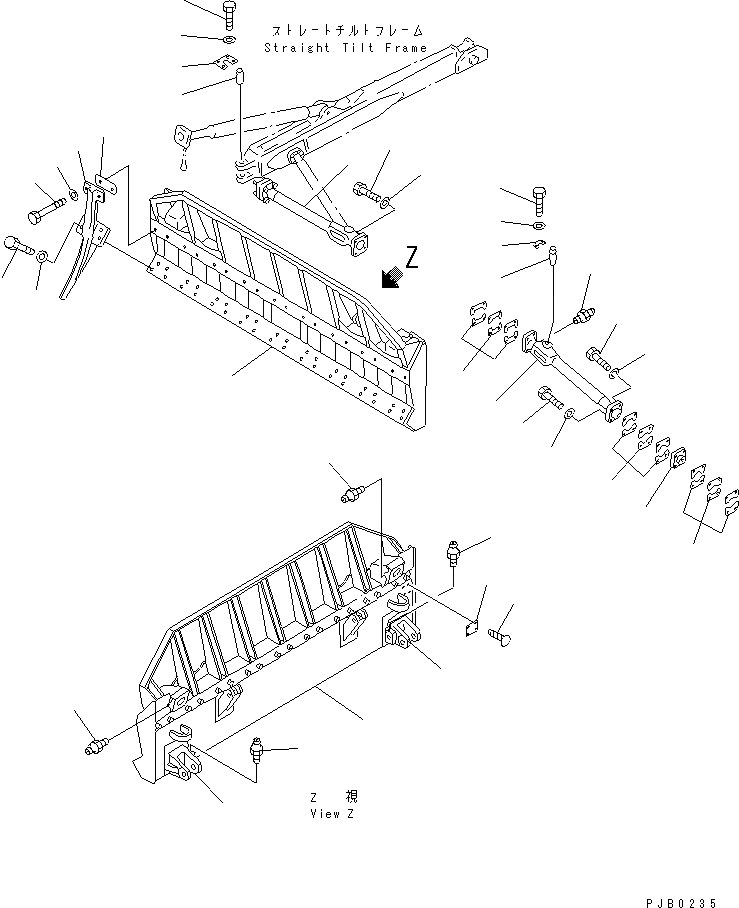 ストレートチルトフレーム
Straight Tilt Frame

Z

Z 視
View Z

PJB0235