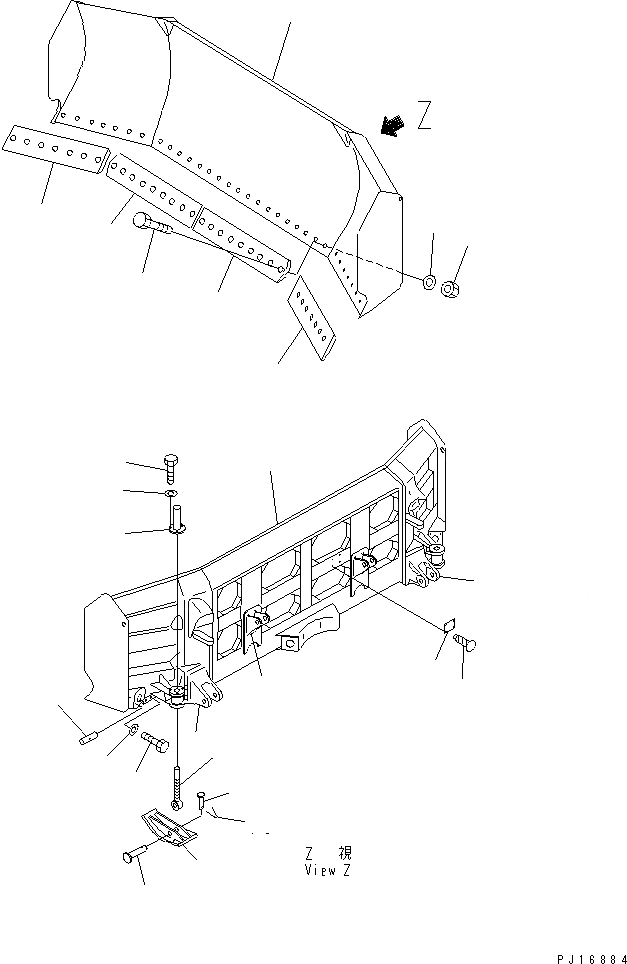 Z

Z 視
View Z

PJ16884