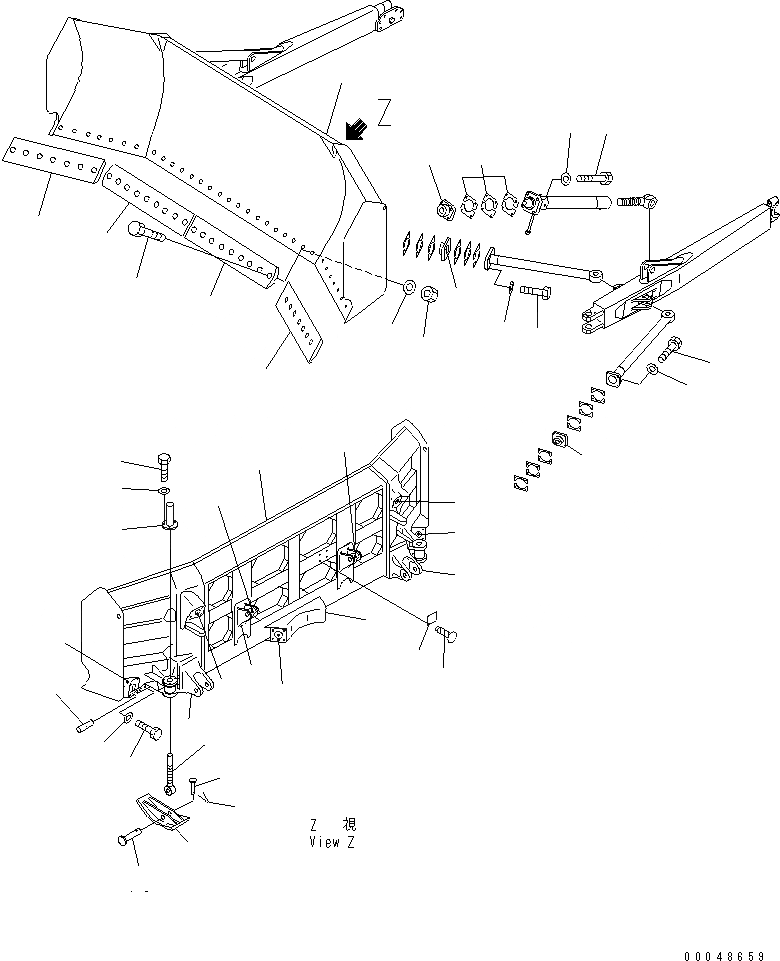 Z

Z 視
View Z

00048659