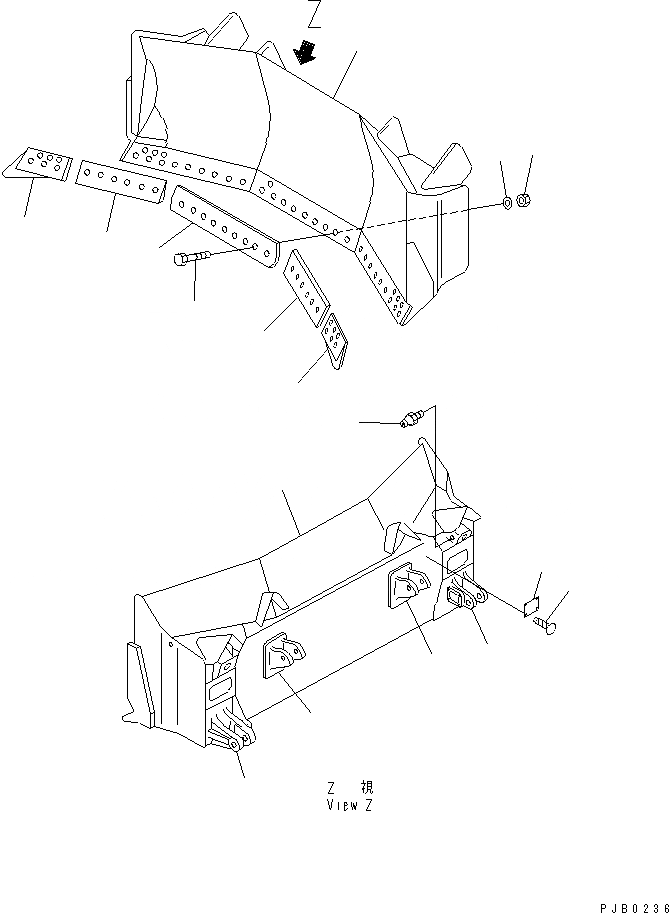 Z

Z 視
View Z

PJB0236