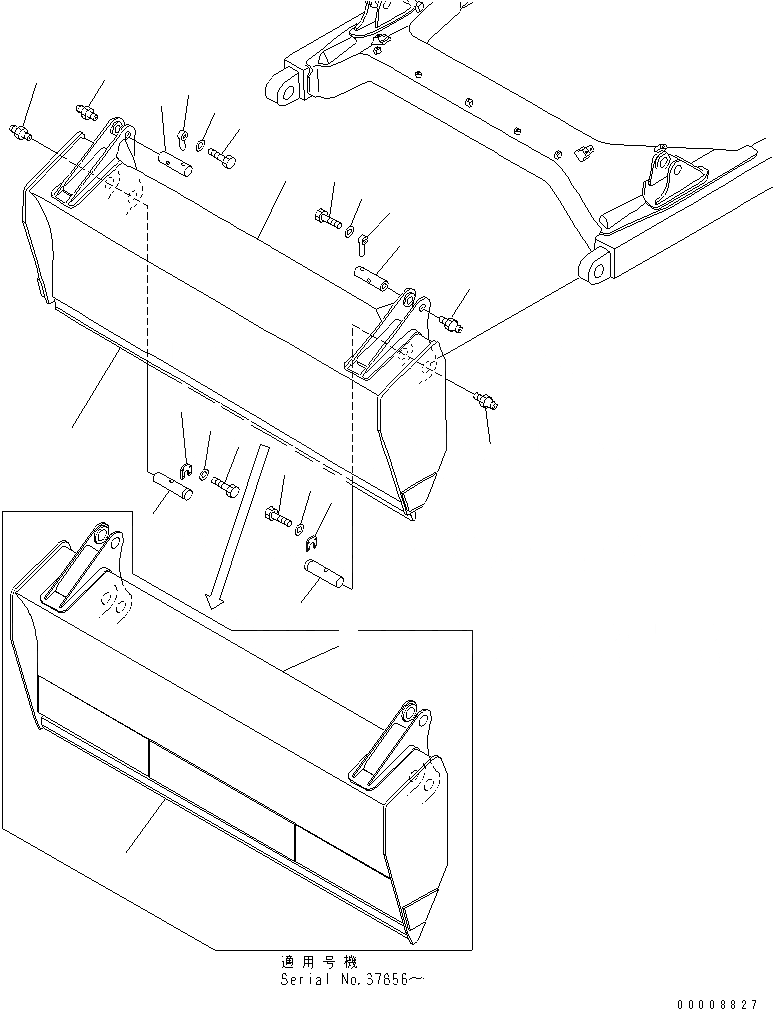 適用号機
Serial No.37656~

00008827