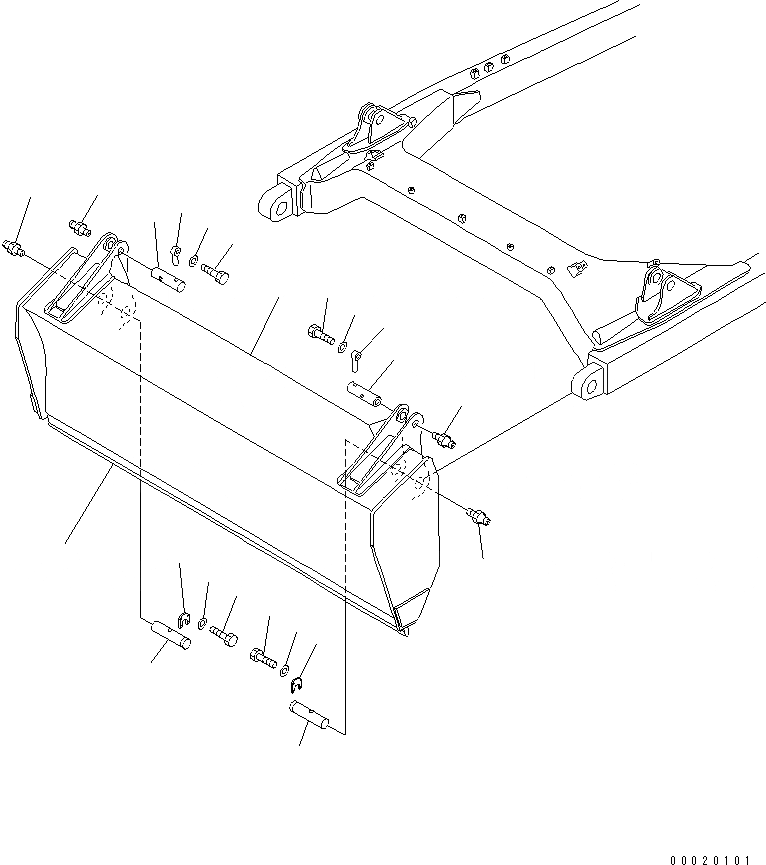 00020101