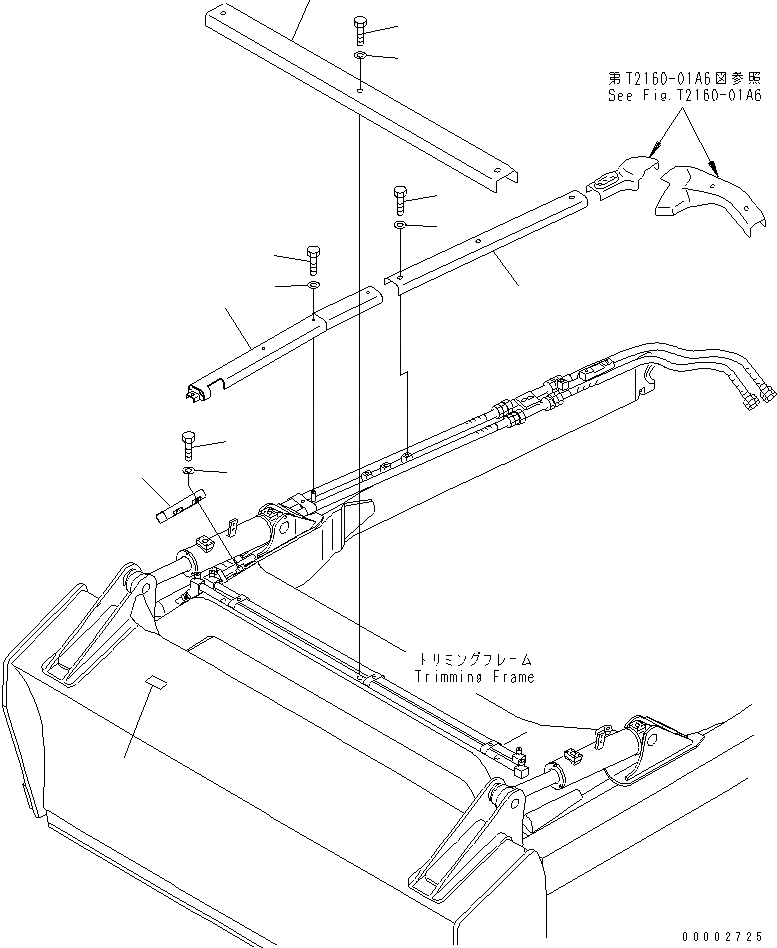 第T2160-01A6図参照
See Fig.T2160-01A6

トリミングフレーム
Trimming Frame

00002725