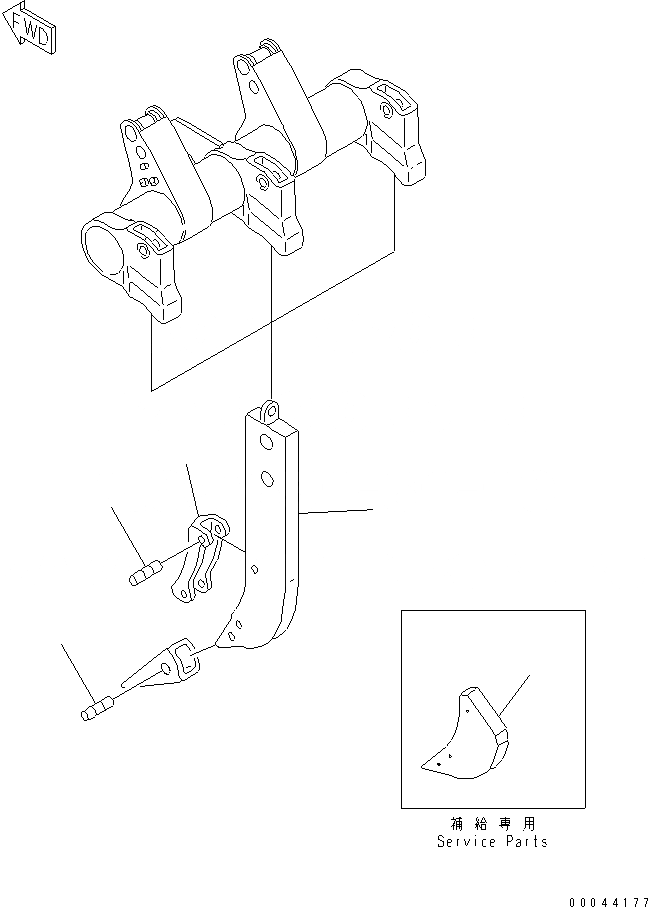 FWD

補給専用
Service Parts

00044177