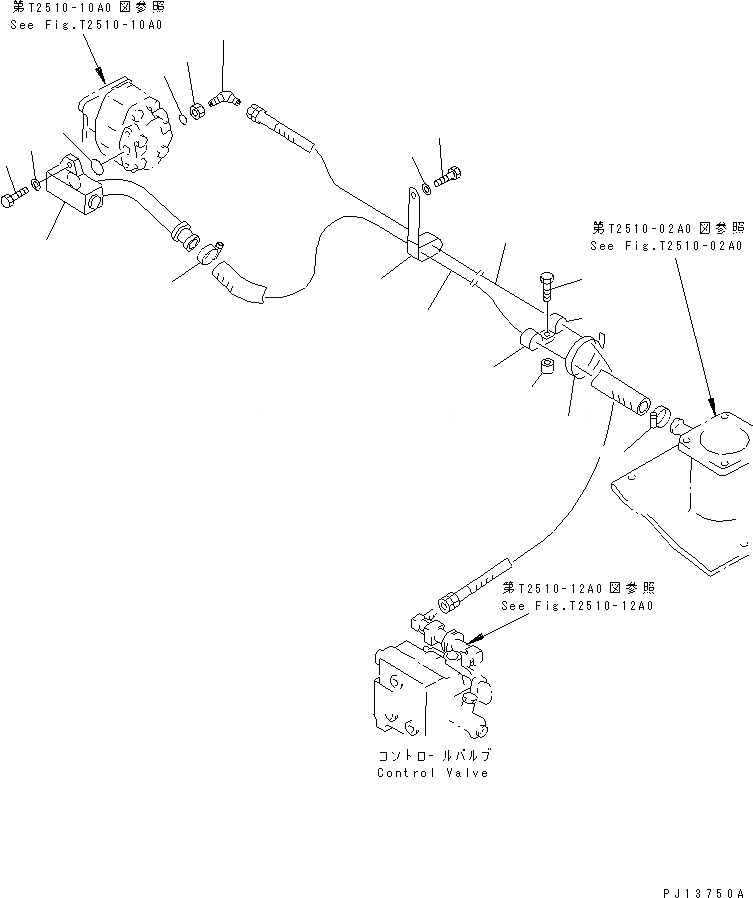 第T2510-10A0 図参照
See Fig.T2510-10A0

第T2510-02A0 図参照
See Fig.T2510-02A0

第T2510-12A0 図参照
See Fig.T2510-12A0

コントロールバルブ
Control Valve

PJ13750A