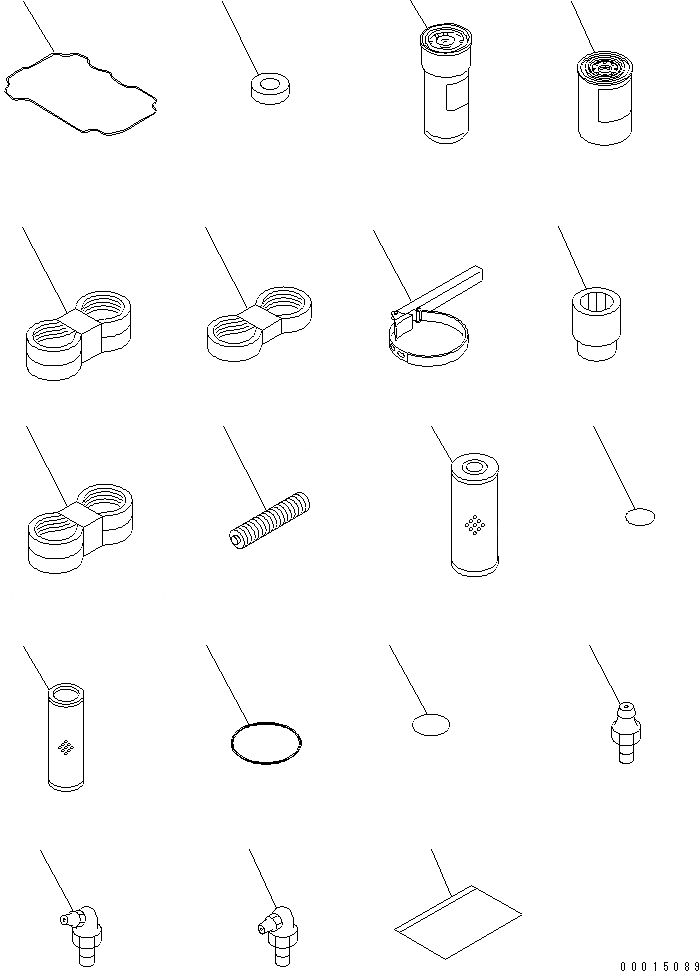 00015089