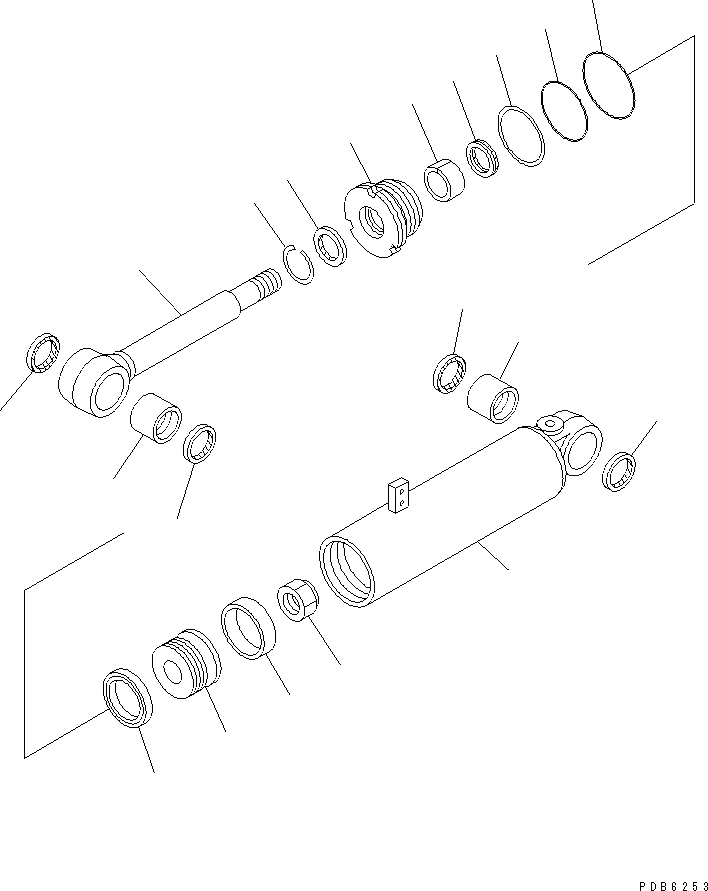 PDB6253