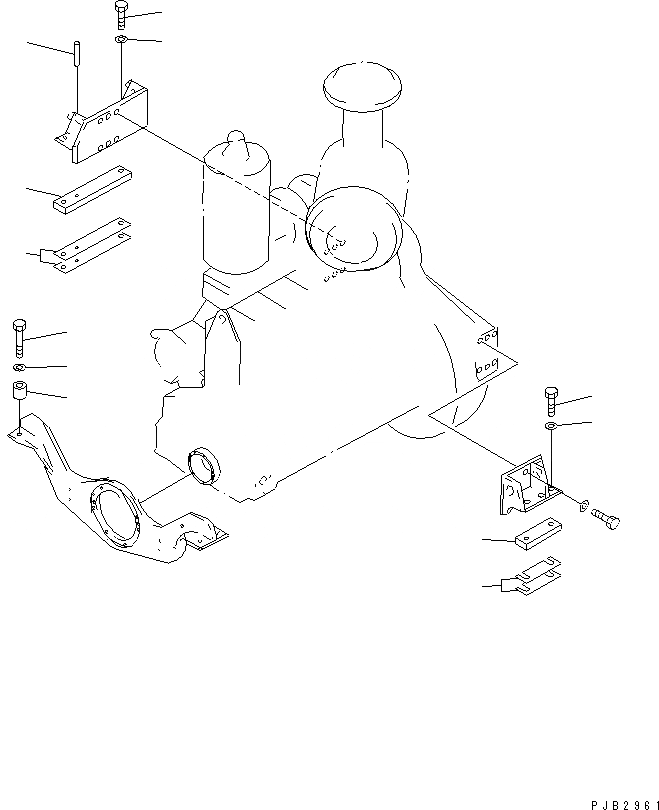 PJB2961