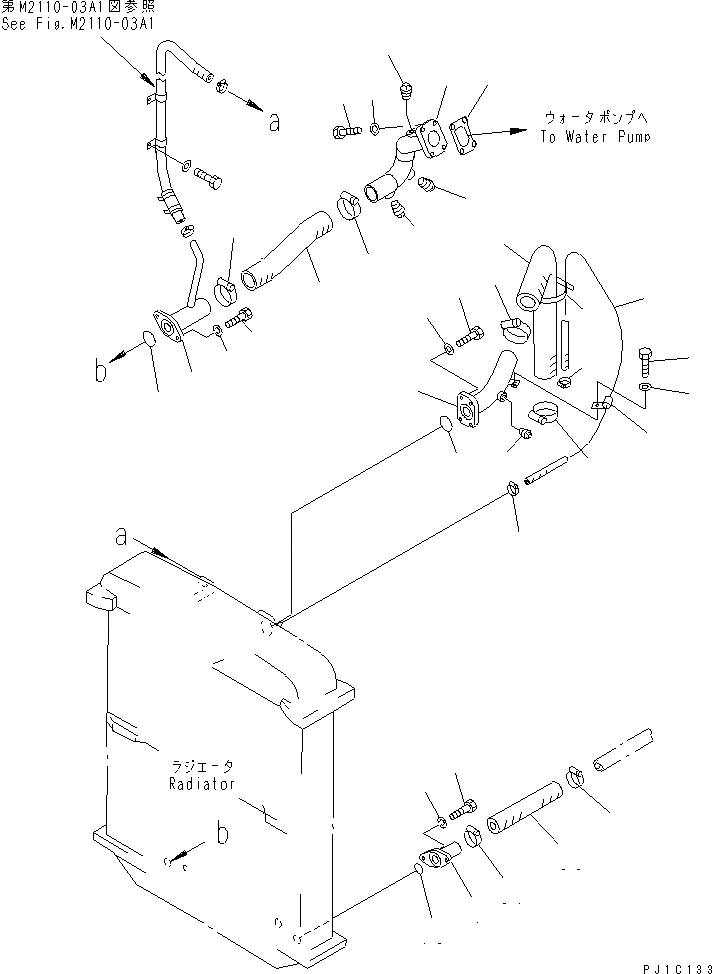 第M2110-03A1図参照
See Fig.M2110-03A1

a

ウォータポンプへ
To Water Pump

b

a

ラジエータ
Radiator

b

PJ1C133