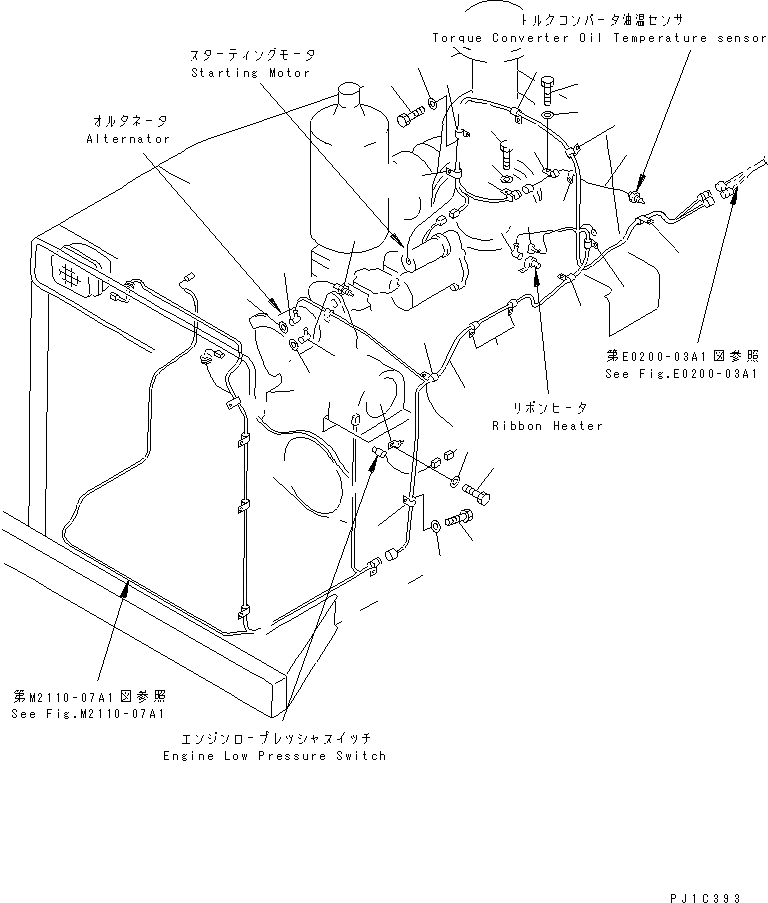 トルクコンバータ油温センサ
Torque Converter Oil Temperature sensor

スターティングモータ
Starting Motor

オルタネータ
Alternator

第E0200-03A1図参照
See Fig.E0200-03A1

リボンヒータ
Ribbon Heater

第M2110-07A1図参照
See Fig.M2110-07A1

エンジンロープレッシャスイッチ
Engine Low Pressure Switch

PJ1C393