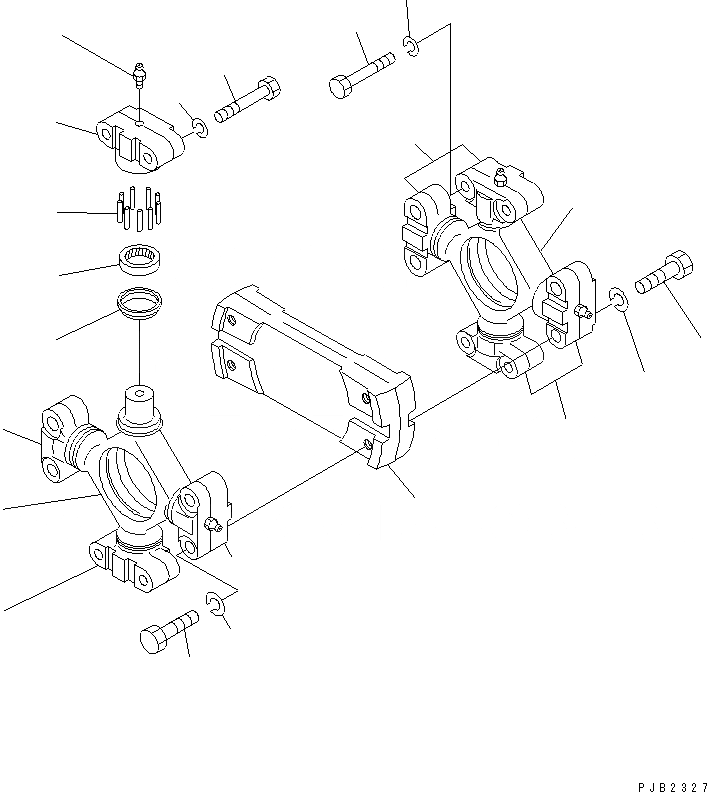 PJB2327