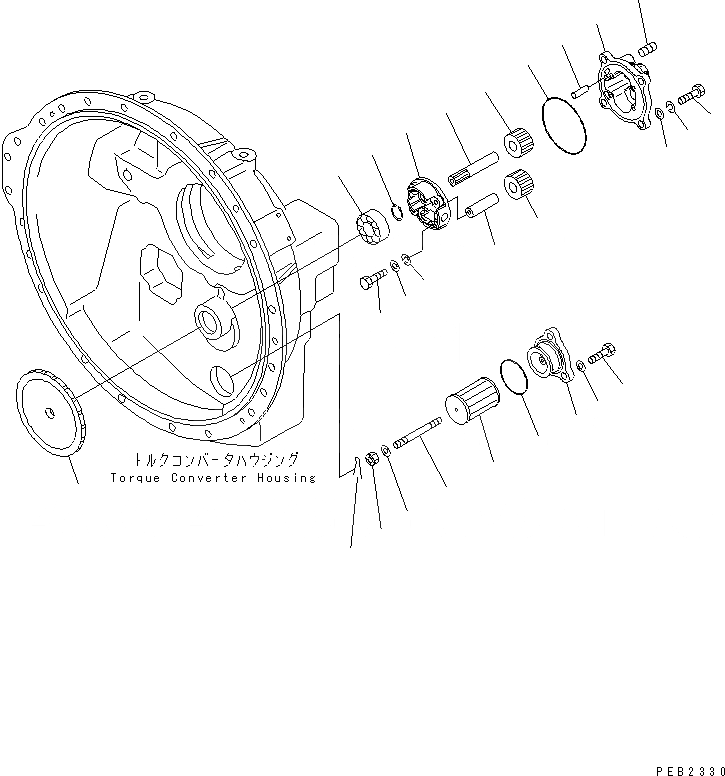 トルクコンバータハウジング
Torque Converter Housing

PEB2330