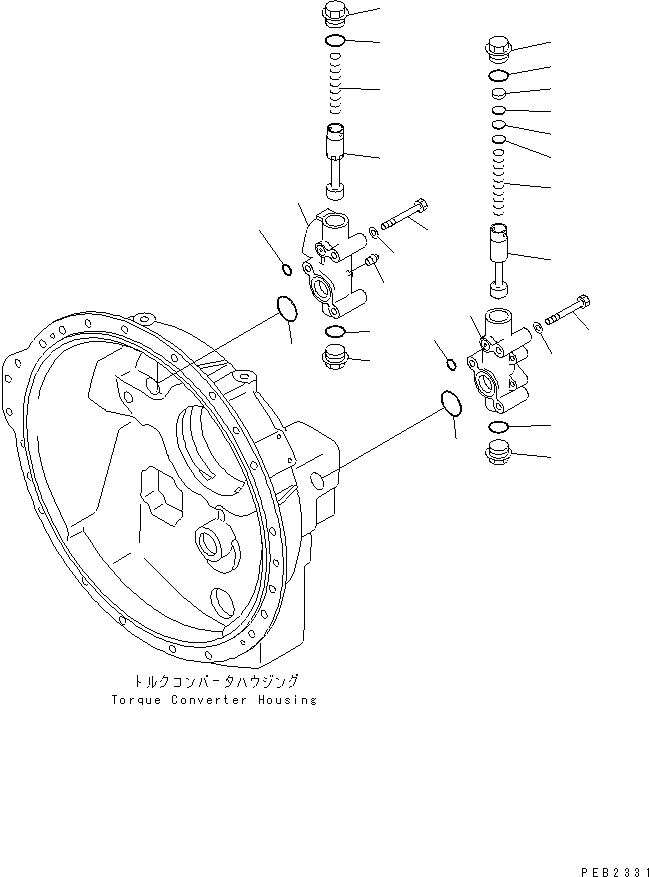 トルクコンバータハウジング
Torque Converter Housing

PEB2331