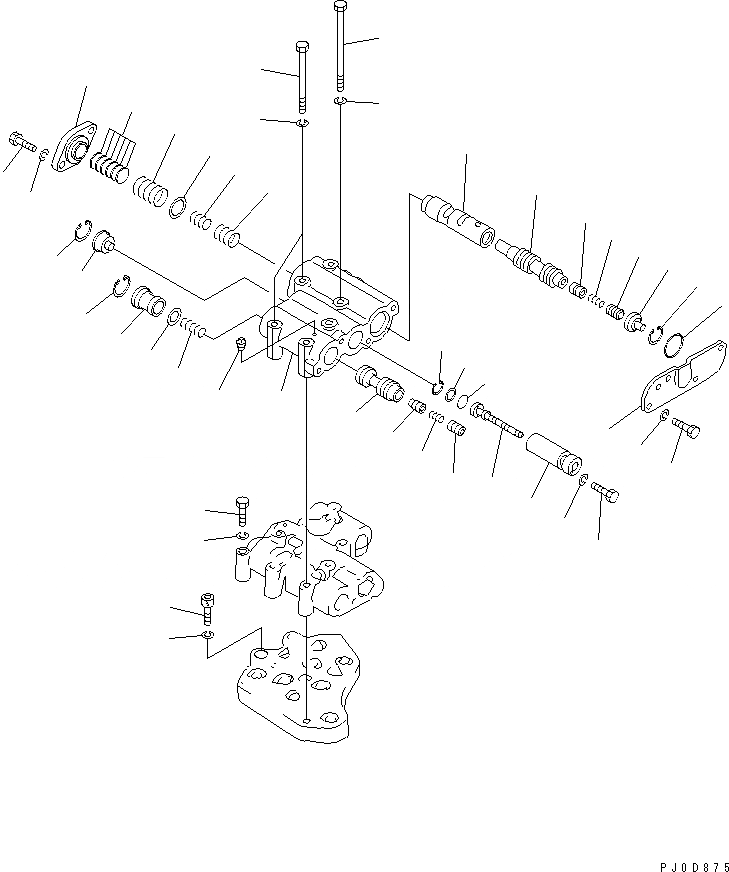 PJ0D875