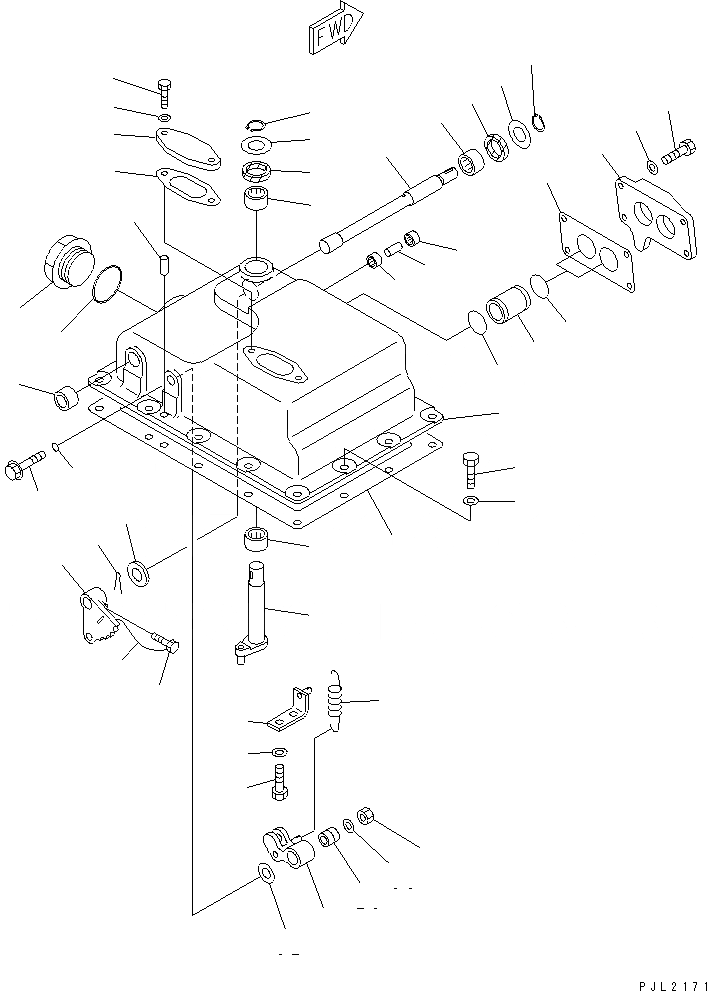 FWD

PJL2171