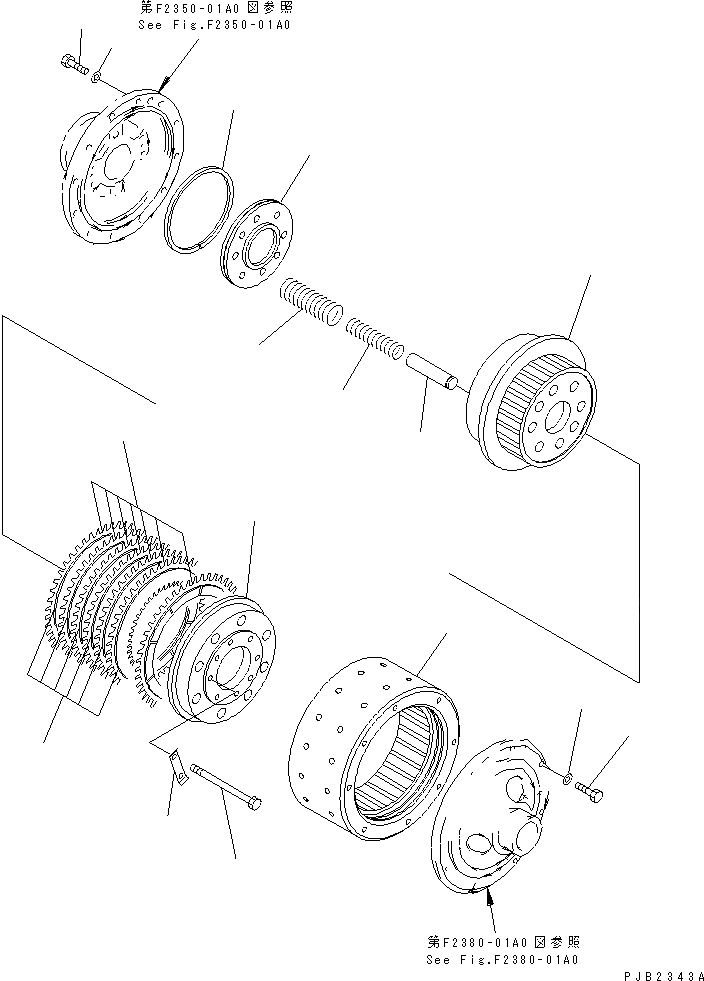 第F2350-01A0図参照
See Fig.F2350-01A0

第F2380-01A0図参照
See Fig.F2380-01A0

PJB2343A