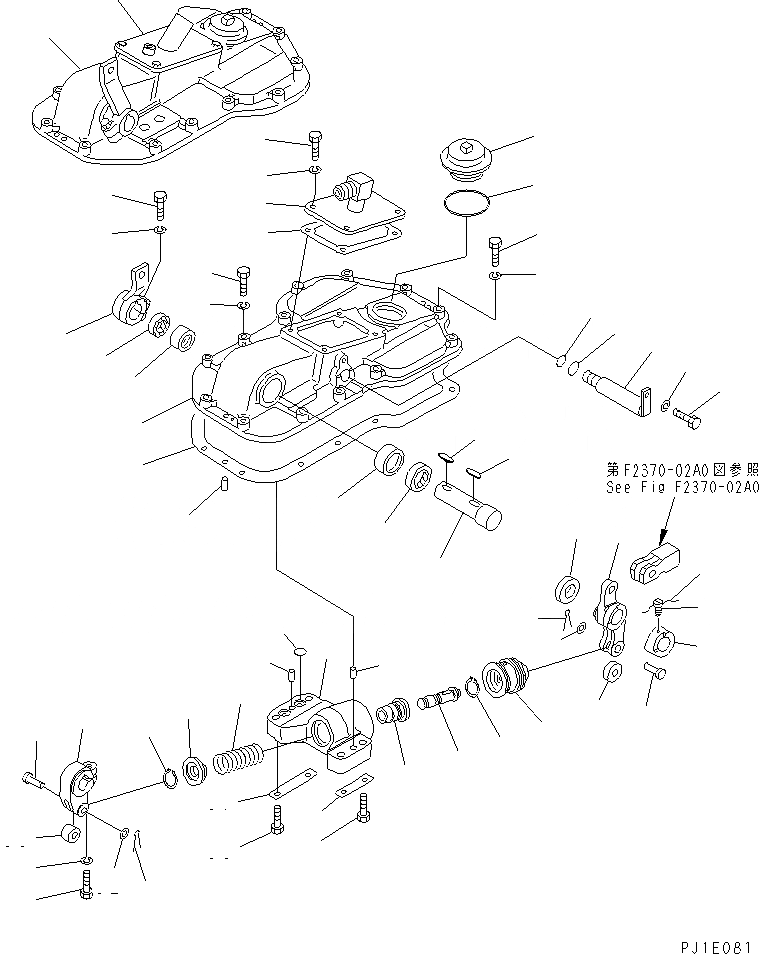 第F2370-02A0図参照
See Fig F2370-02A0

PJ1E081