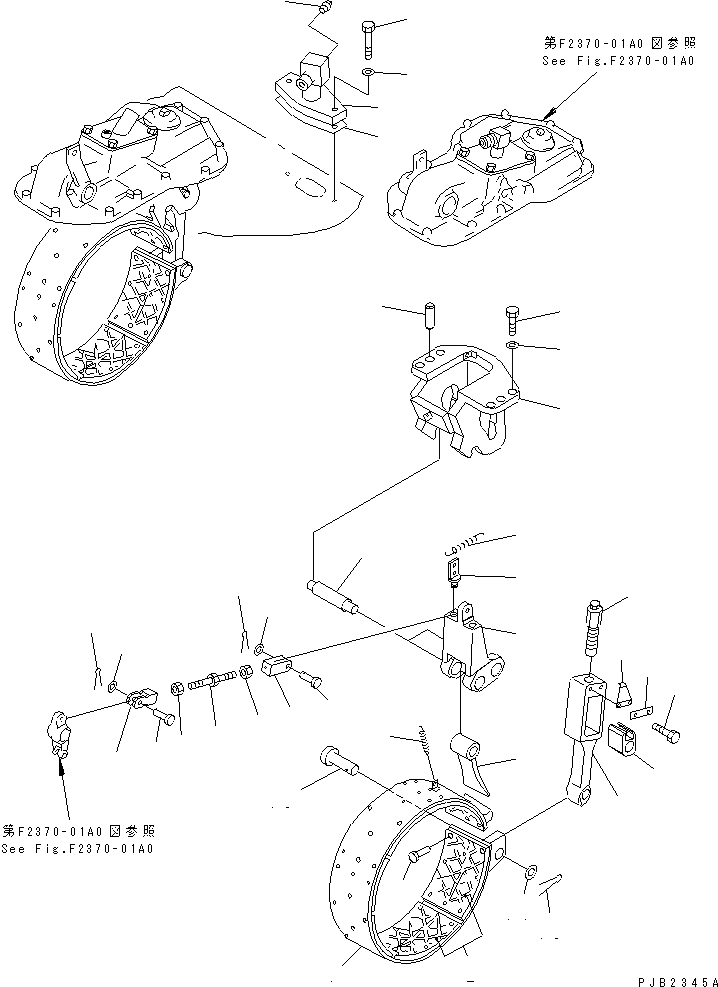 第F2370-01A0 図参照
See Fig.F2370-01A0

第F2370-01A0 図参照
See Fig.F2370-01A0

PJB2345A