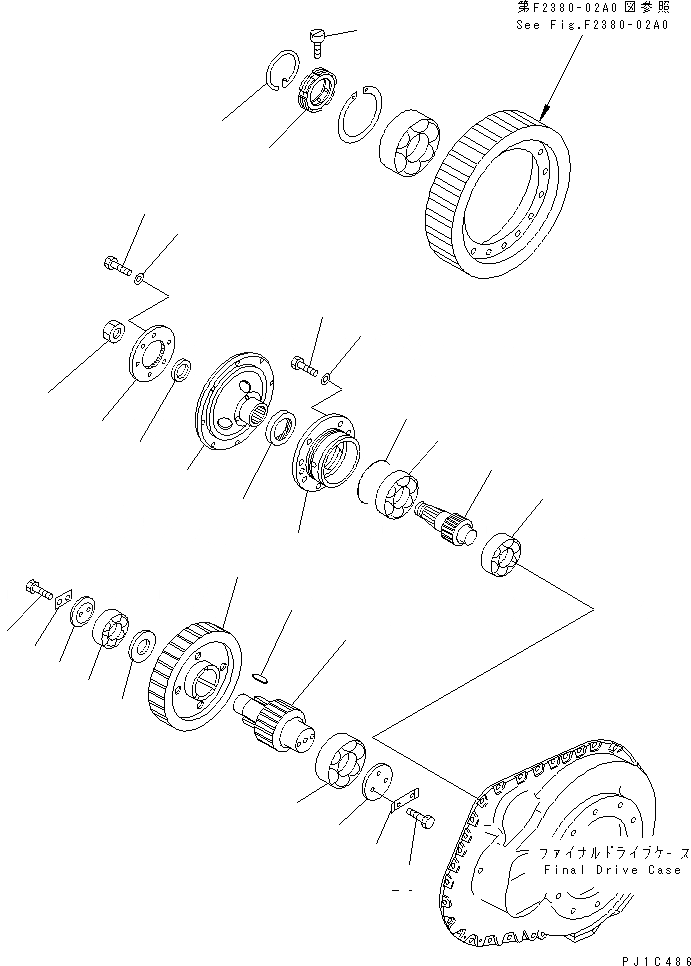 第F2380-02A0図参照
See Fig.F2380-02A0

ファイナルドライブケース
Final Drive Case

PJ1C486