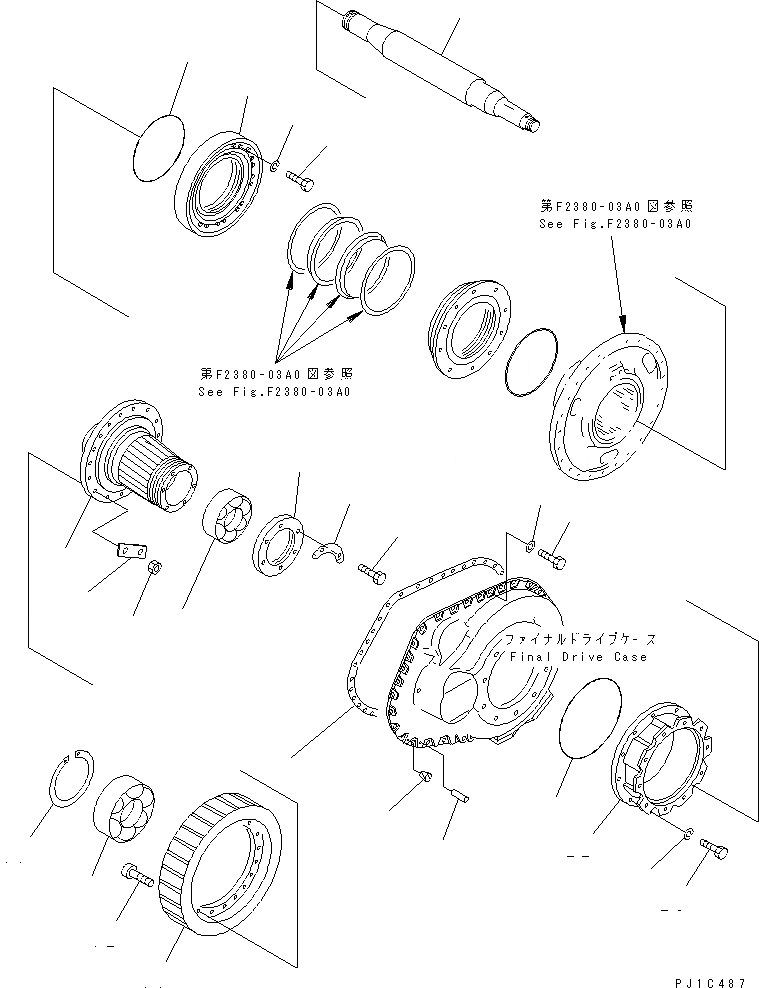 第F2380-03A0図参照
See Fig.F2380-03A0

第F2380-03A0図参照
See Fig.F2380-03A0

ファイナルドライブケース
Final Drive Case

PJ1C487