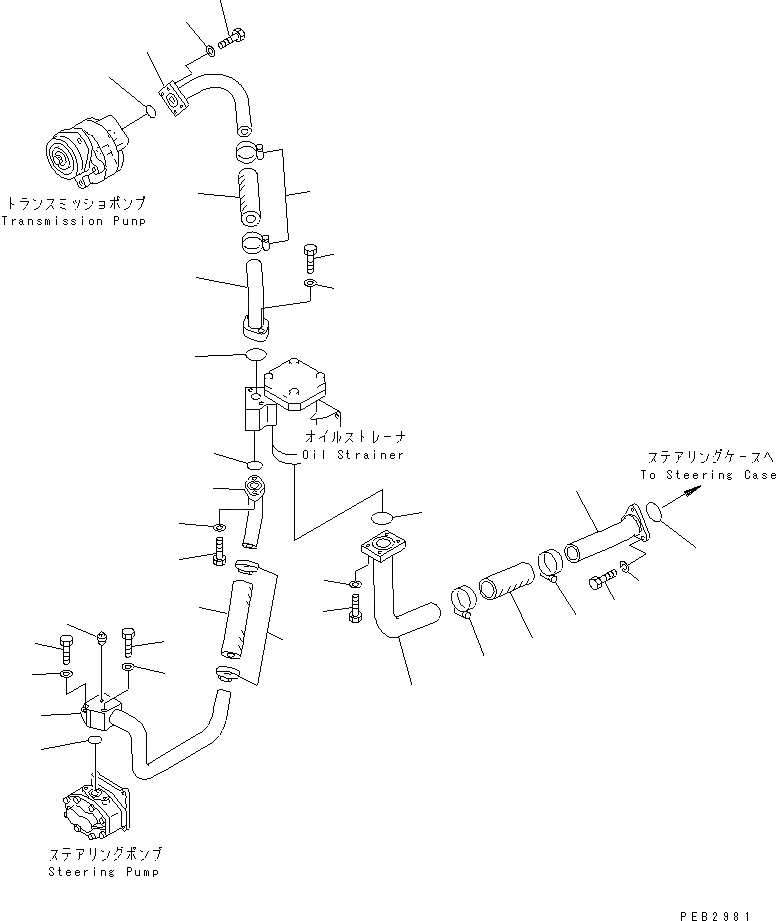 トランスミッションポンプ
Transmission Pump

オイルストレーナ
Oil Strainer

ステアリングケースへ
To Steering Case

ステアリングポンプ
Steering Pump

PEB2981